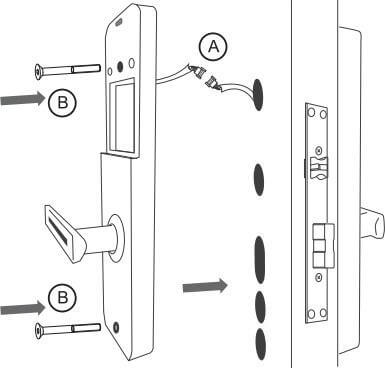 A

B

B